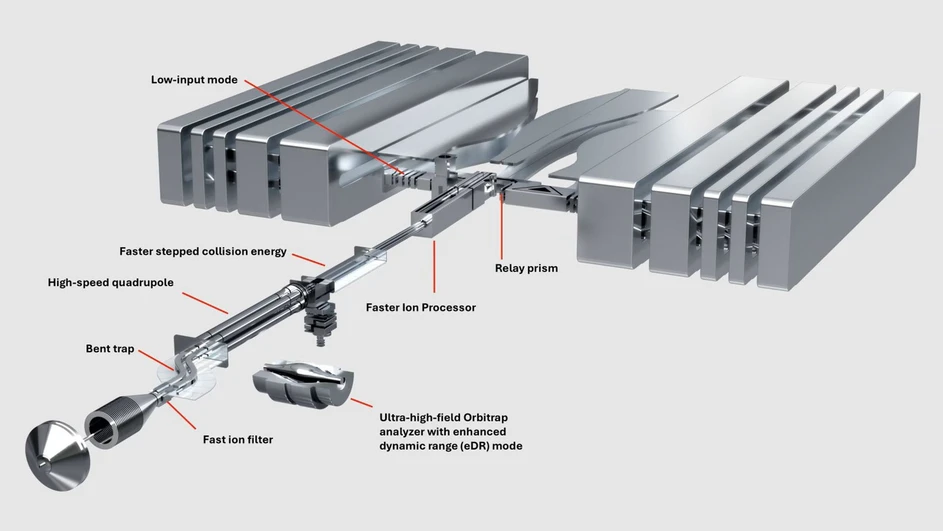 Low-input mode

Faster stepped collision energy

High-speed quadrupole

Relay prism

Faster Ion Processor

Bent trap

Fast ion filter

Ultra-high-field Orbitrap analyzer with enhanced dynamic range (eDR) mode