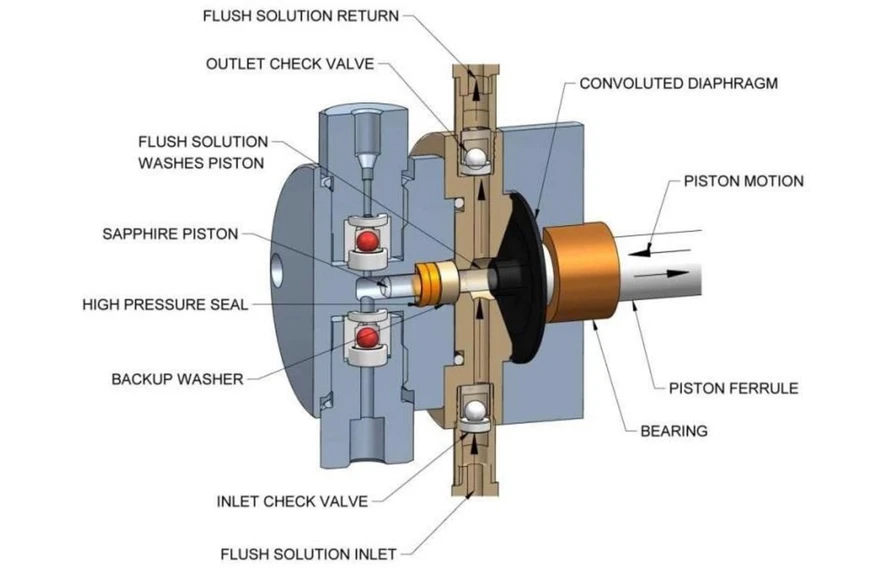 FLUSH SOLUTION RETURN
OUTLET CHECK VALVE
CONVOLUTED DIAPHRAGM
FLUSH SOLUTION WASHES PISTON
PISTON MOTION
SAPPHIRE PISTON
HIGH PRESSURE SEAL
BACKUP WASHER
PISTON FERRULE
BEARING
INLET CHECK VALVE
FLUSH SOLUTION INLET